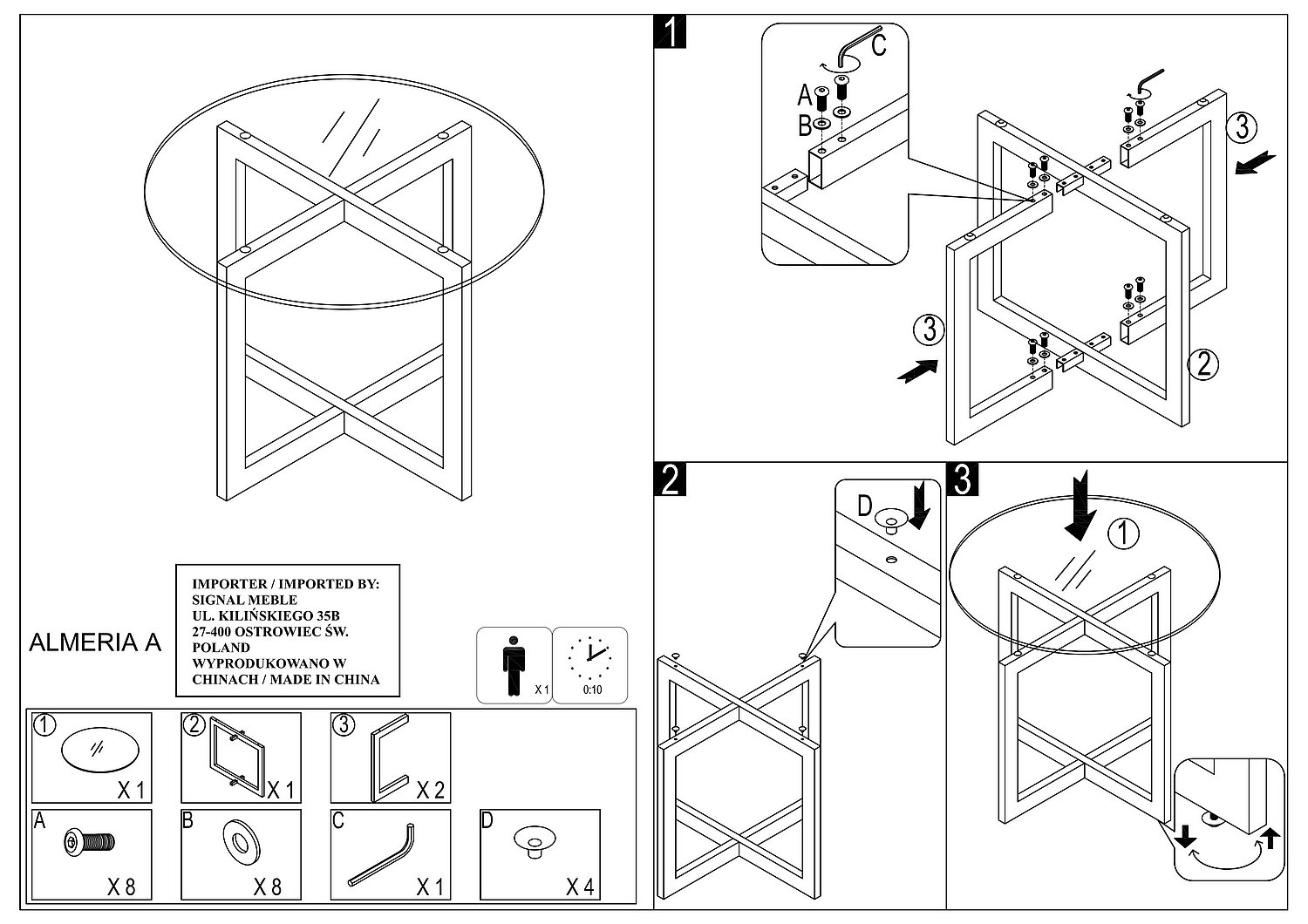 ALMERIA A

IMPORTER / IMPORTED BY:
SIGNAL MEBLE
UL. KILIŃSKIEGO 35B
27-400 OSTROWIEC ŚW.
POLAND
WYPRODUKOWANO W
CHINACH / MADE IN CHINA

X 1

0:10

1 X 1
2 X 1
3 X 2
A X 8
B X 8
C X 1
D X 4

1
C
A
B
3
3
2

2
D

3
1